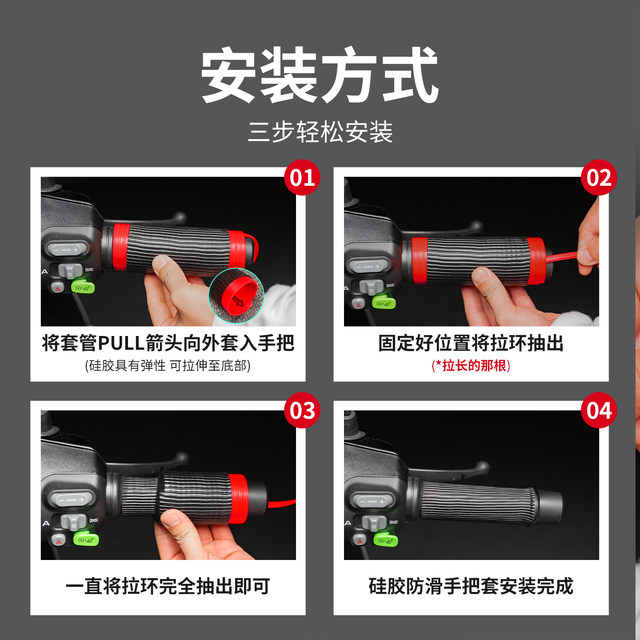 安装方式

三步轻松安装

01

将套管PULL箭头向外套入手把

(硅胶具有弹性 可拉伸至底部)

02

固定好位置将拉环抽出

(*拉长的那根)

03

一直将拉环完全抽出即可

04

硅胶防滑手把套安装完成