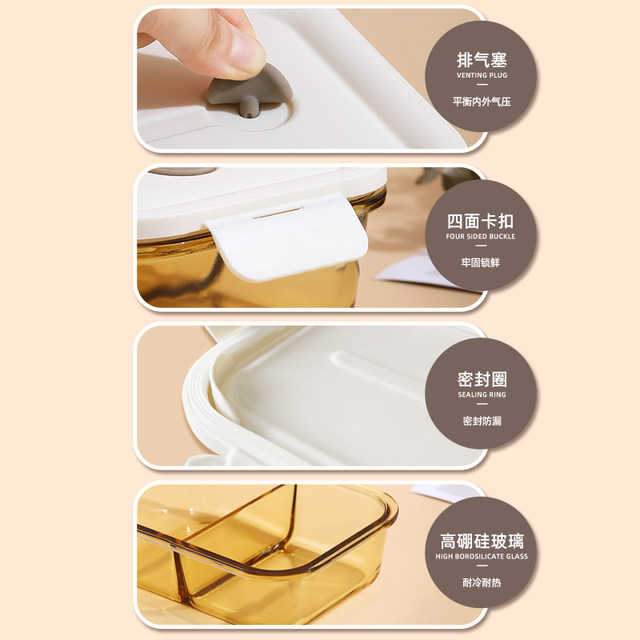 排气塞
VENTING PLUG
—
平衡内外气压

四面卡扣
FOUR SIDED BUCKLE
—
牢固锁鲜

密封圈
SEALING RING
—
密封防漏

高硼硅玻璃
HIGH BOROSILICATE GLASS
—
耐冷耐热