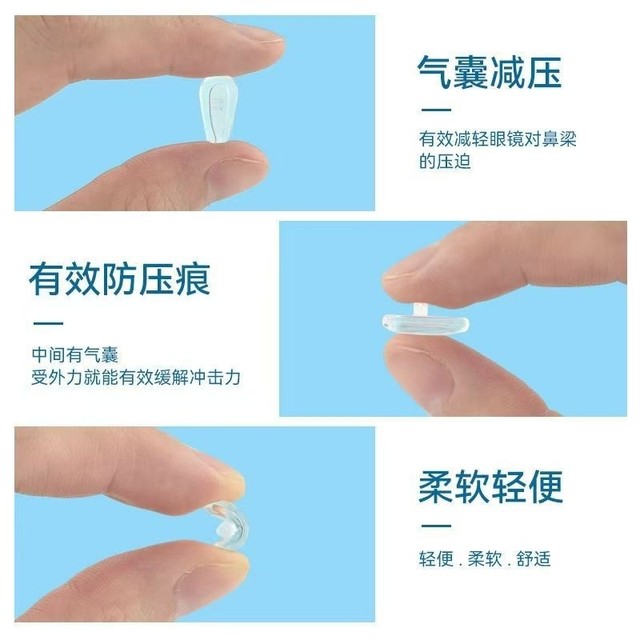 气囊减压

有效减轻眼镜对鼻梁的压迫

有效防压痕

中间有气囊
受外力就能有效缓解冲击力

柔软轻便

轻便 . 柔软 . 舒适