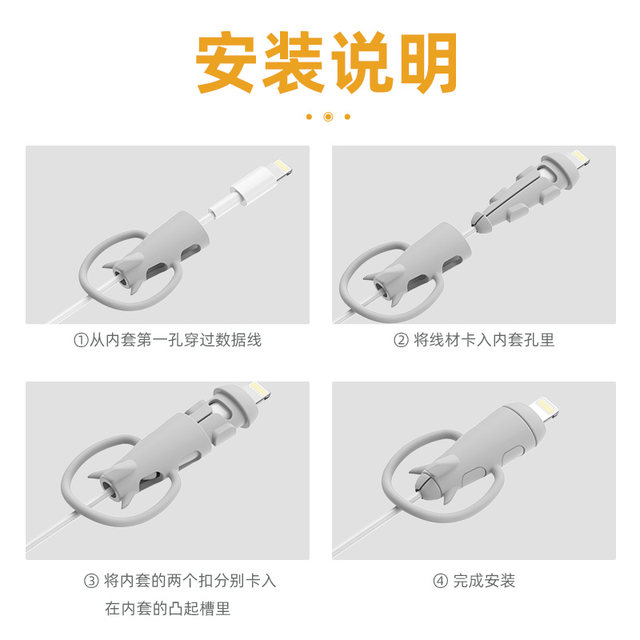 安装说明

①从内套第一孔穿过数据线

② 将线材卡入内套孔里

③ 将内套的两个扣分别卡入在内套的凸起槽里

④ 完成安装