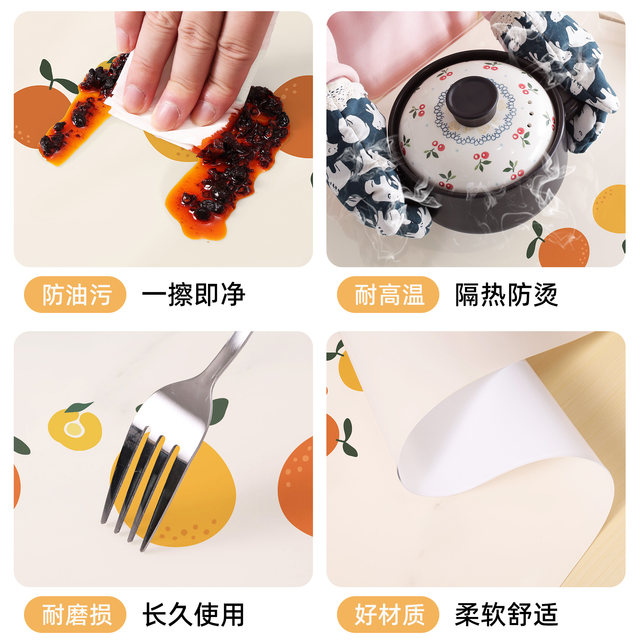 防油污 一擦即净

耐高温 隔热防烫

耐磨损 长久使用

好材质 柔软舒适