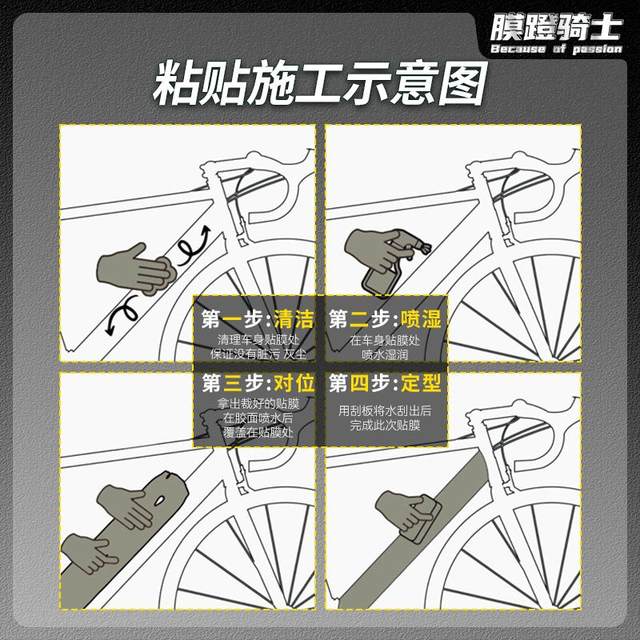 膜蹬骑士
Because of passion

粘贴施工示意图

第一步:清洁
清理车身贴膜处
保证没有脏污 灰尘

第二步:喷湿
在车身贴膜处
喷水湿润

第三步:对位
拿出裁好的贴膜
在胶面喷水后
覆盖在贴膜处

第四步:定型
用刮板将水刮出后
完成此次贴膜