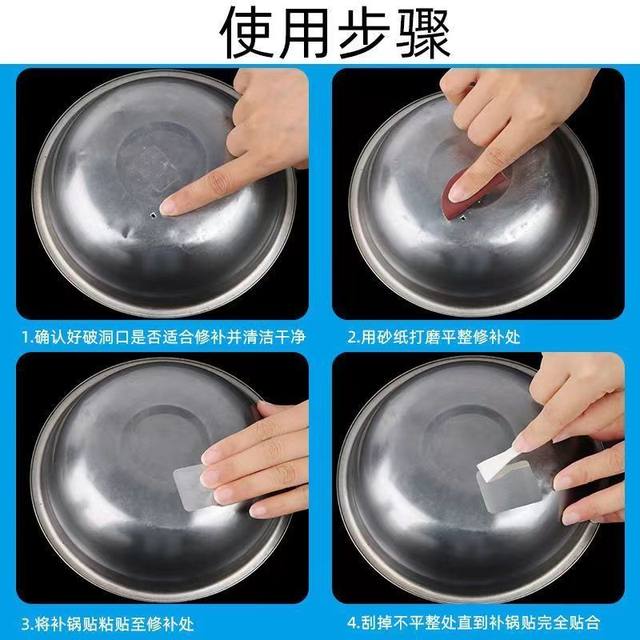 使用步骤

1.确认好破洞口是否适合修补并清洁干净

2.用砂纸打磨平整修补处

3.将补锅贴粘贴至修补处

4.刮掉不平整处直到补锅贴完全贴合