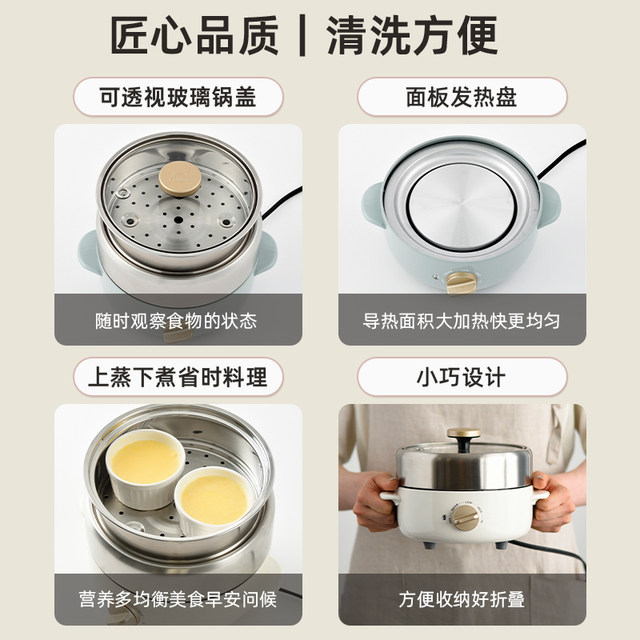 匠心品质 | 清洗方便

可透视玻璃锅盖

随时观察食物的状态

面板发热盘

导热面积大加热快更均匀

上蒸下煮省时料理

营养多均衡美食早安问候

小巧设计

方便收纳好折叠