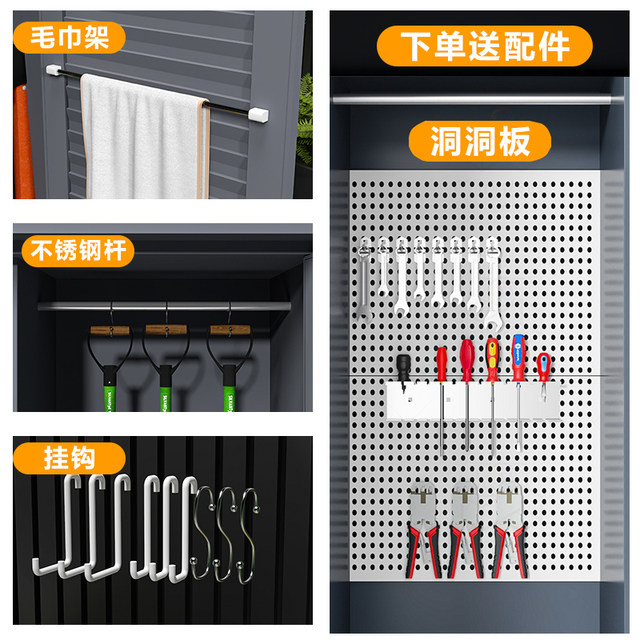 毛巾架

不锈钢杆

挂钩

下单送配件

洞洞板