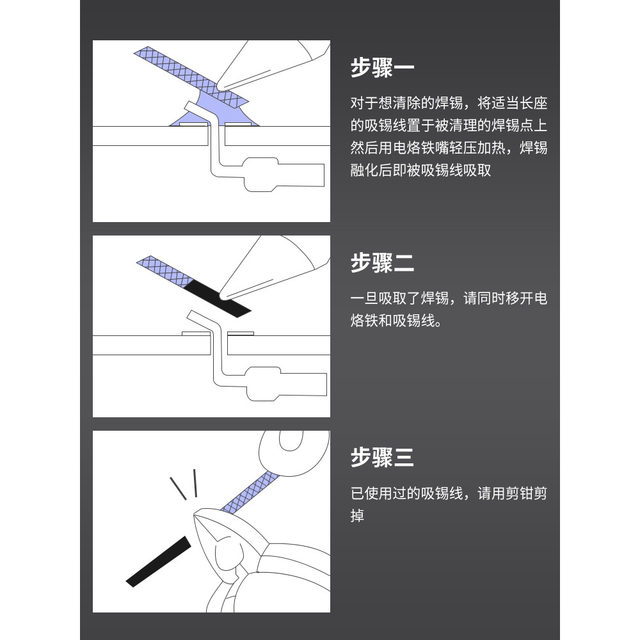 步骤一

对于想清除的焊锡，将适当长座的吸锡线置于被清理的焊锡点上然后用电烙铁嘴轻压加热，焊锡融化后即被吸锡线吸取

步骤二

一旦吸取了焊锡，请同时移开电烙铁和吸锡线。

步骤三

已使用过的吸锡线，请用剪钳剪掉