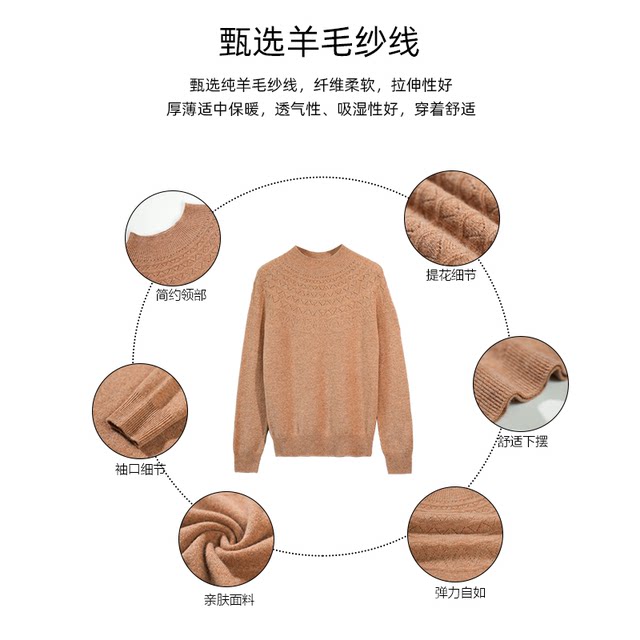 甄选羊毛纱线

甄选纯羊毛纱线，纤维柔软，拉伸性好
厚薄适中保暖，透气性、吸湿性好，穿着舒适

简约领部

提花细节

袖口细节

舒适下摆

亲肤面料

弹力自如