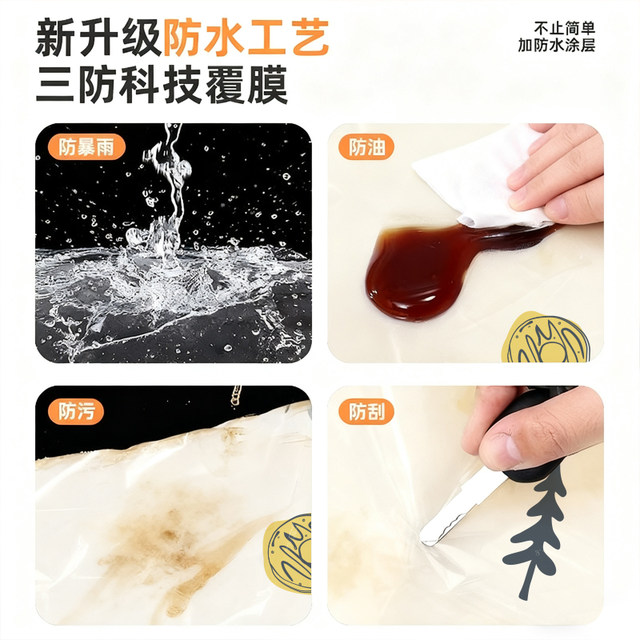 新升级防水工艺
三防科技覆膜

不止简单
加防水涂层

防暴雨

防油

防污

防刮