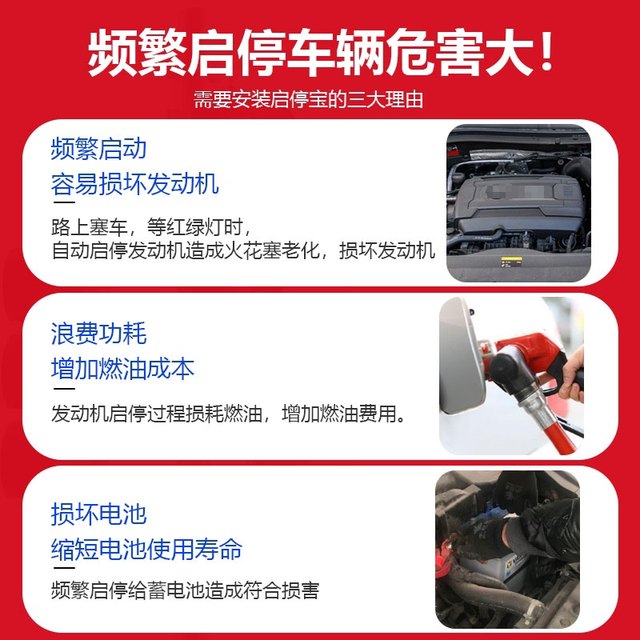 频繁启停车辆危害大！
需要安装启停宝的三大理由

频繁启动
容易损坏发动机

路上塞车，等红绿灯时，
自动启停发动机造成火花塞老化，损坏发动机

浪费功耗
增加燃油成本

发动机启停过程损耗燃油，增加燃油费用。

损坏电池
缩短电池使用寿命

频繁启停给蓄电池造成符合损害