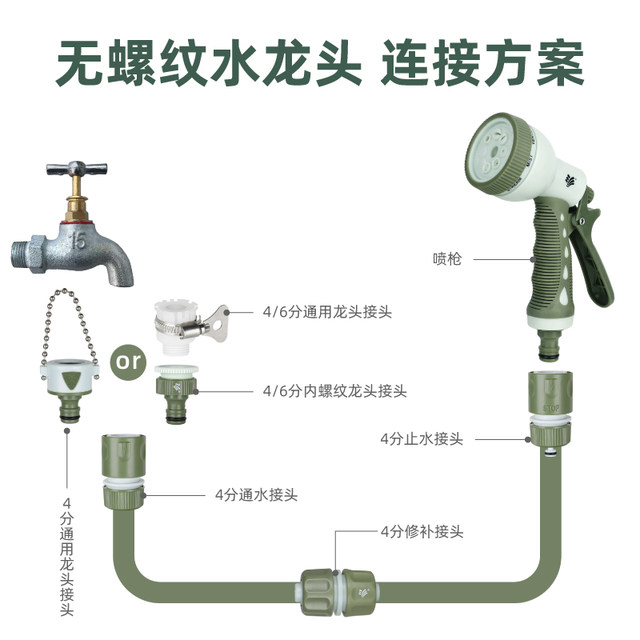 无螺纹水龙头 连接方案

15

喷枪

4/6分通用龙头接头

or

4/6分内螺纹龙头接头

STOP

4分止水接头

4分通水接头

4分修补接头

4分通用龙头接头