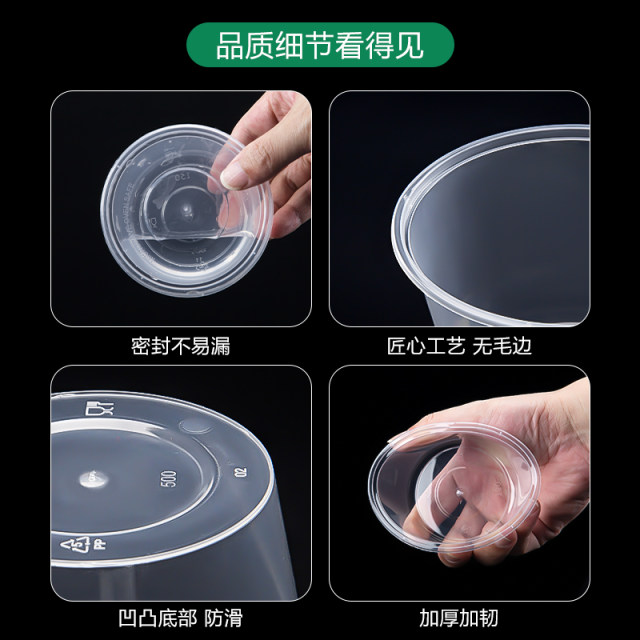 品质细节看得见

密封不易漏

匠心工艺 无毛边

500

02

5 PP

凹凸底部 防滑

加厚加韧