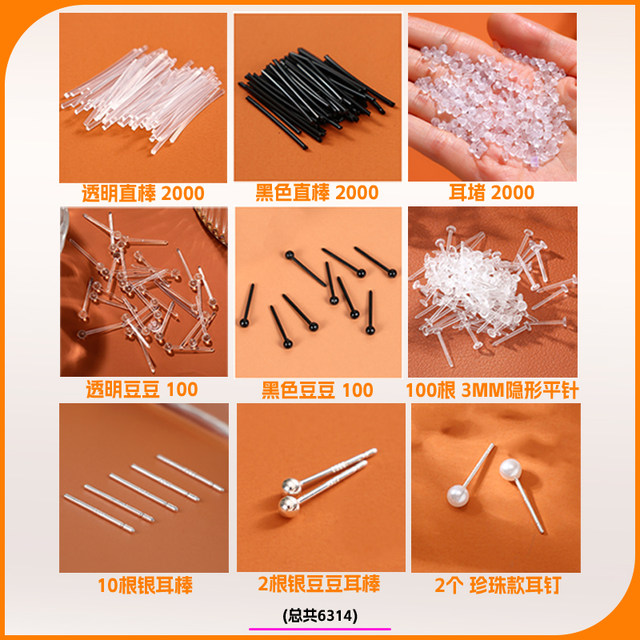 透明直棒 2000

黑色直棒 2000

耳堵 2000

透明豆豆 100

黑色豆豆 100

100根 3MM隐形平针

10根银耳棒

2根银豆豆耳棒

2个 珍珠款耳钉

(总共6314)