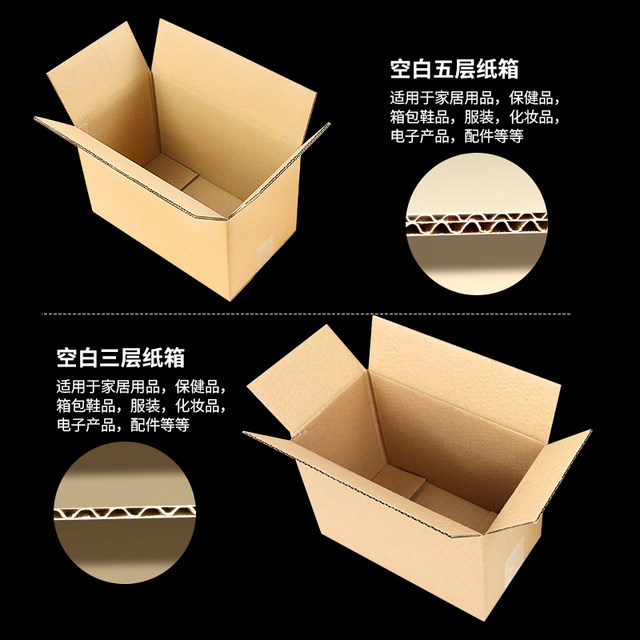 空白五层纸箱

适用于家居用品，保健品，箱包鞋品，服装，化妆品，电子产品，配件等等

空白三层纸箱

适用于家居用品，保健品，箱包鞋品，服装，化妆品，电子产品，配件等等