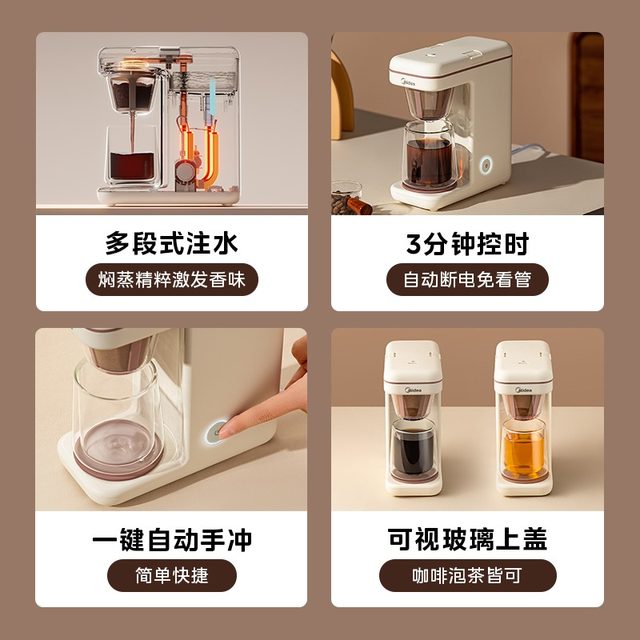 Midea

多段式注水

焖蒸精粹激发香味

3分钟控时

自动断电免看管

Midea

Midea

一键自动手冲

简单快捷

可视玻璃上盖

咖啡泡茶皆可