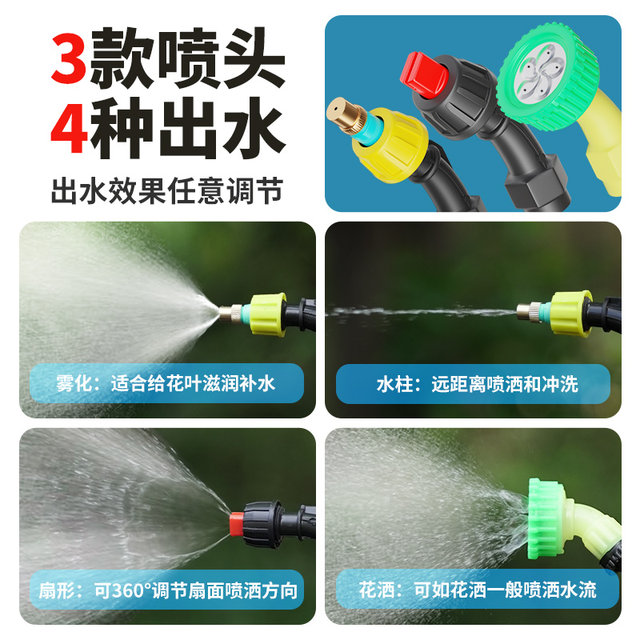 3款喷头
4种出水

出水效果任意调节

雾化：适合给花叶滋润补水

水柱：远距离喷洒和冲洗

扇形：可360°调节扇面喷洒方向

花洒：可如花洒一般喷洒水流