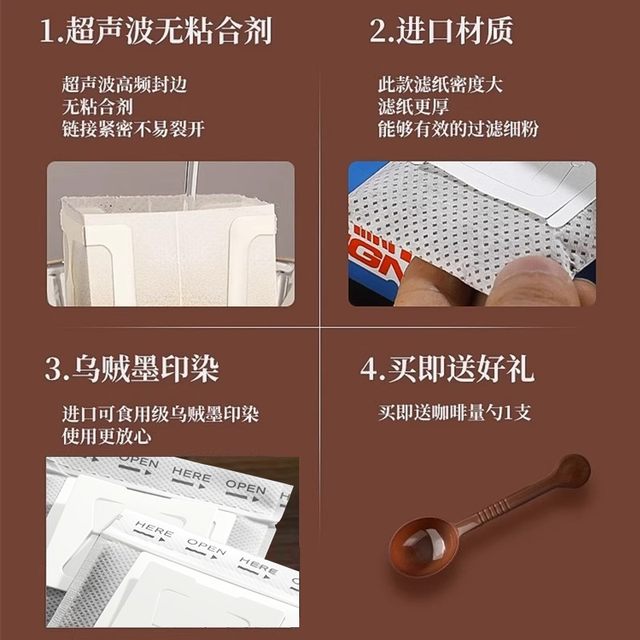 1.超声波无粘合剂

超声波高频封边
无粘合剂
链接紧密不易裂开

2.进口材质

此款滤纸密度大
滤纸更厚
能够有效的过滤细粉

GN

3.乌贼墨印染

进口可食用级乌贼墨印染
使用更放心

OPEN
HERE
OPEN
HERE
OPEN
HERE

4.买即送好礼

买即送咖啡量勺1支