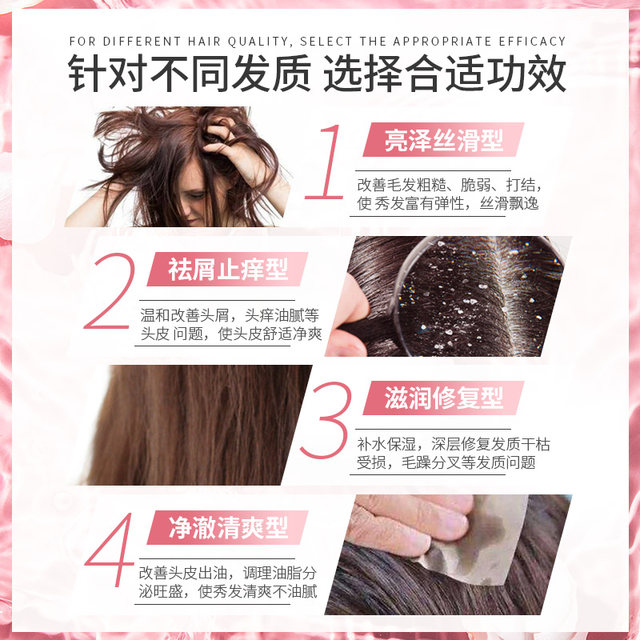 FOR DIFFERENT HAIR QUALITY, SELECT THE APPROPRIATE EFFICACY
针对不同发质 选择合适功效

1
亮泽丝滑型
改善毛发粗糙、脆弱、打结，使 秀发富有弹性，丝滑飘逸

2
祛屑止痒型
温和改善头屑，头痒油腻等头皮 问题，使头皮舒适净爽

3
滋润修复型
补水保湿，深层修复发质干枯受损，毛躁分叉等发质问题

4
净澈清爽型
改善头皮出油，调理油脂分泌旺盛，使秀发清爽不油腻