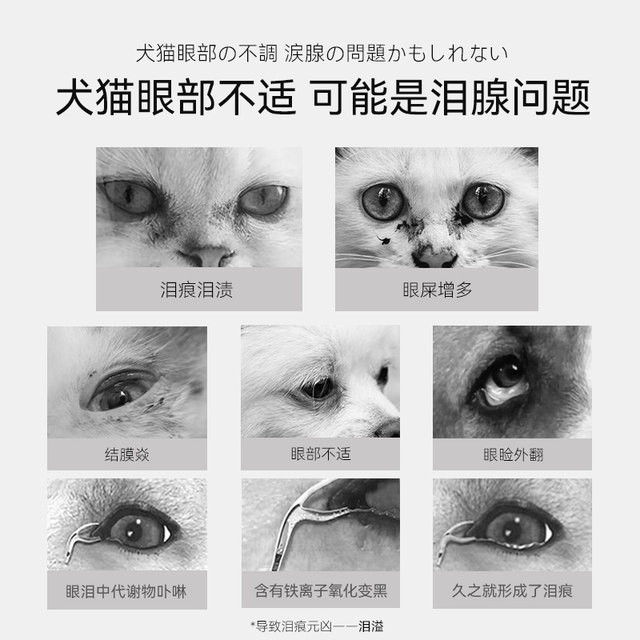 犬猫眼部の不調 涙腺の問題かもしれない

犬猫眼部不适 可能是泪腺问题

泪痕泪渍

眼屎增多

结膜炎

眼部不适

眼睑外翻

眼泪中代谢物卟啉

含有铁离子氧化变黑

久之就形成了泪痕

*导致泪痕元凶——泪溢