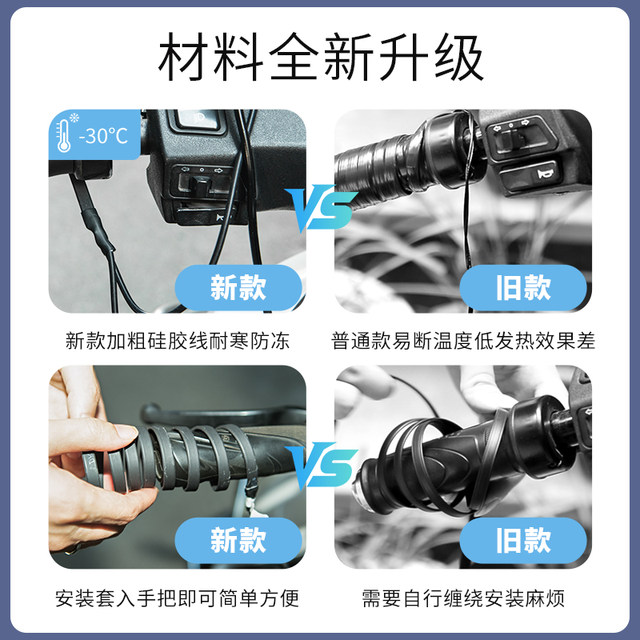 材料全新升级

-30°C

VS

新款

旧款

新款加粗硅胶线耐寒防冻

普通款易断温度低发热效果差

VS

新款

旧款

安装套入手把即可简单方便

需要自行缠绕安装麻烦