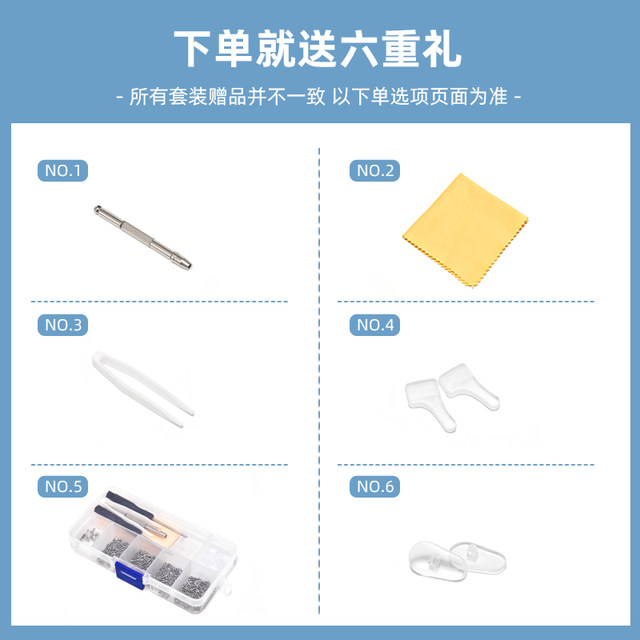 下单就送六重礼

- 所有套装赠品并不一致 以下单选项页面为准 -

NO.1

NO.2

NO.3

NO.4

NO.5

NO.6