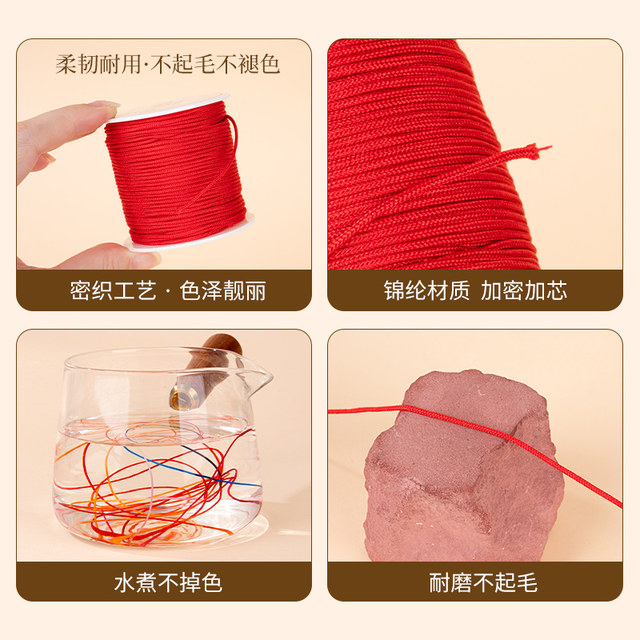 柔韧耐用·不起毛不褪色

密织工艺 · 色泽靓丽

锦纶材质 加密加芯

水煮不掉色

耐磨不起毛