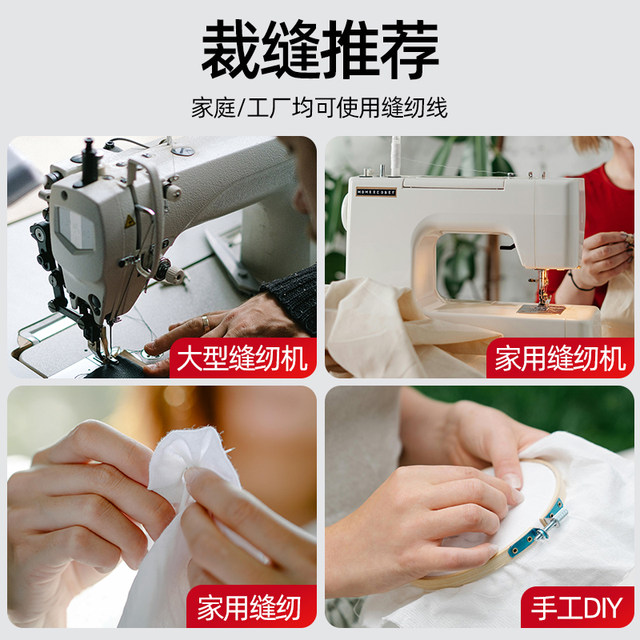 裁缝推荐

家庭/工厂均可使用缝纫线

大型缝纫机

家用缝纫机

家用缝纫

手工DIY