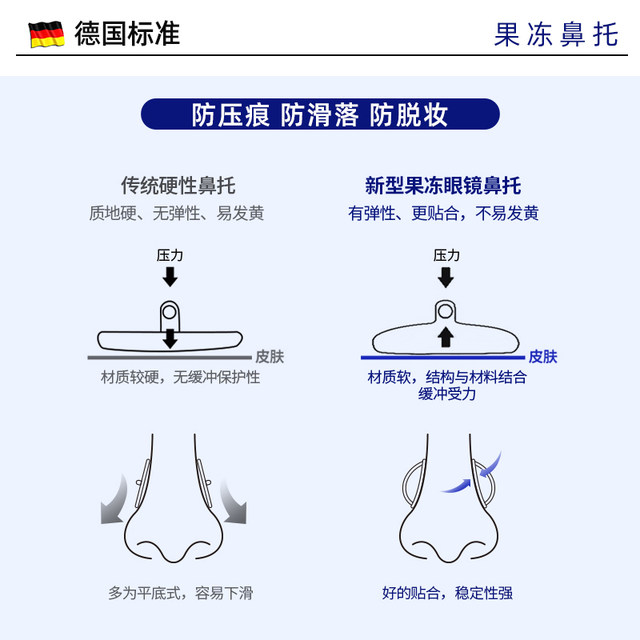 德国标准

果冻鼻托

防压痕 防滑落 防脱妆

传统硬性鼻托
质地硬、无弹性、易发黄

压力

皮肤

材质较硬，无缓冲保护性

多为平底式，容易下滑

新型果冻眼镜鼻托
有弹性、更贴合，不易发黄

压力

皮肤

材质软，结构与材料结合缓冲受力

好的贴合，稳定性强