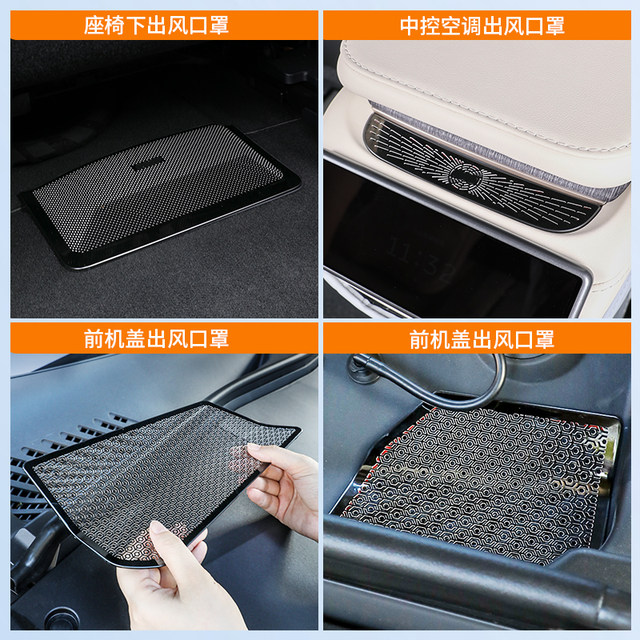 座椅下出风口罩

中控空调出风口罩

11:32

前机盖出风口罩

前机盖出风口罩