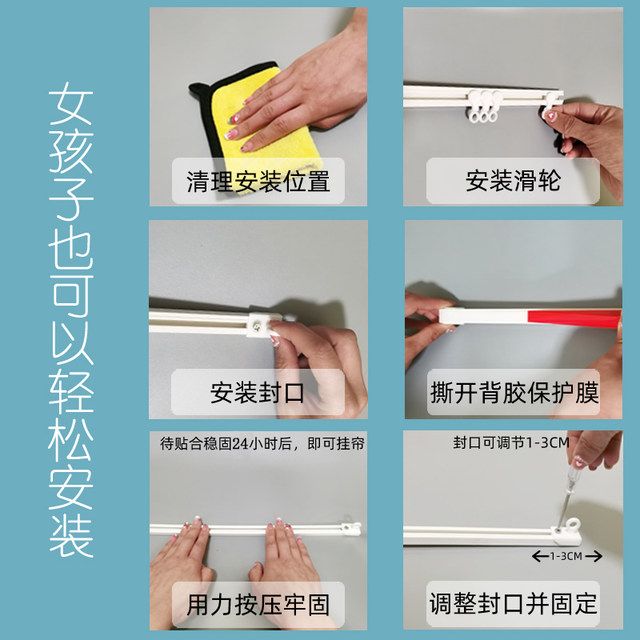 女孩子也可以轻松安装

清理安装位置

安装滑轮

安装封口

撕开背胶保护膜

待贴合稳固24小时后，即可挂帘

用力按压牢固

封口可调节1-3CM

1-3CM

调整封口并固定