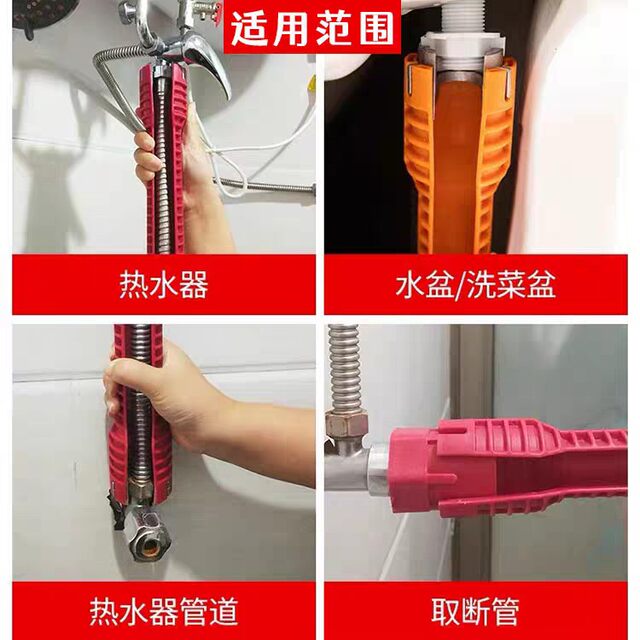 适用范围

热水器

水盆/洗菜盆

热水器管道

取断管