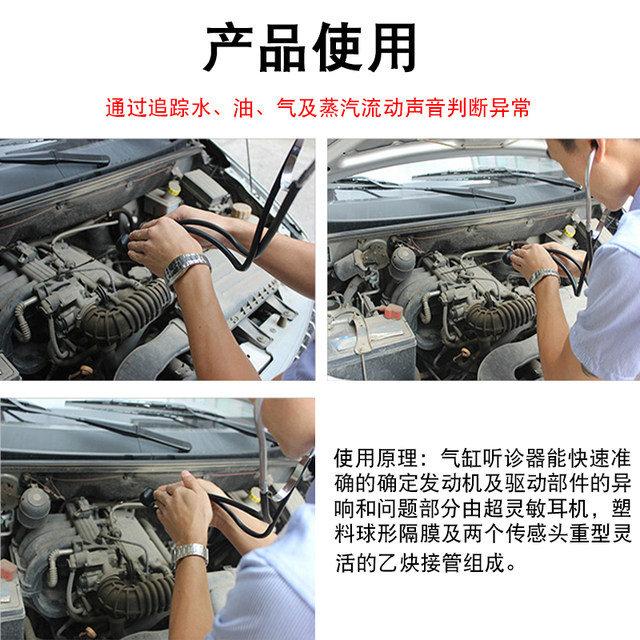 产品使用

通过追踪水、油、气及蒸汽流动声音判断异常

使用原理：气缸听诊器能快速准确的确定发动机及驱动部件的异响和问题部分由超灵敏耳机，塑料球形隔膜及两个传感头重型灵活的乙炔接管组成。