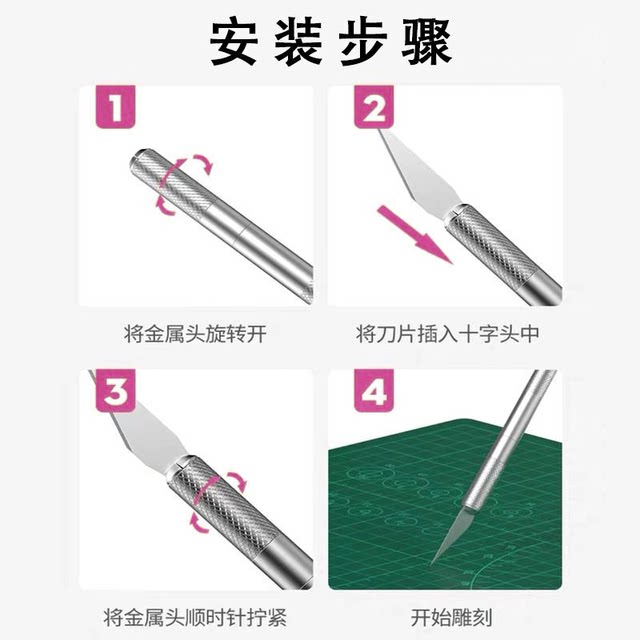 安装步骤

1

将金属头旋转开

2

将刀片插入十字头中

3

将金属头顺时针拧紧

4

开始雕刻