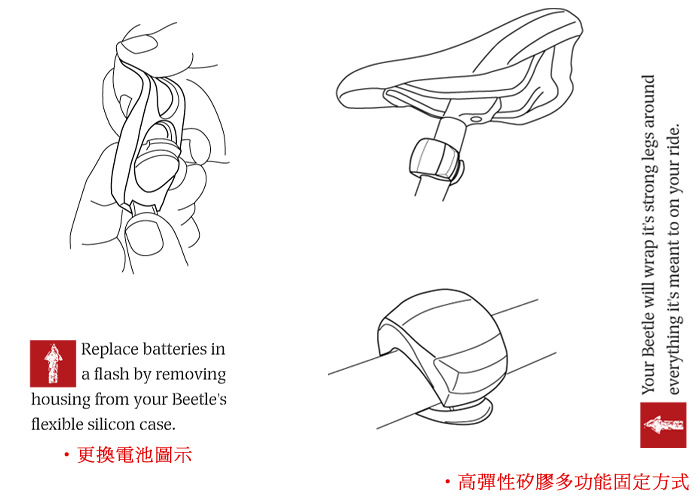 Replace batteries in a flash by removing housing from your Beetle's flexible silicon case.

・更換電池圖示

Your Beetle will wrap it's strong legs around everything it's meant to on your ride.

・高彈性矽膠多功能固定方式