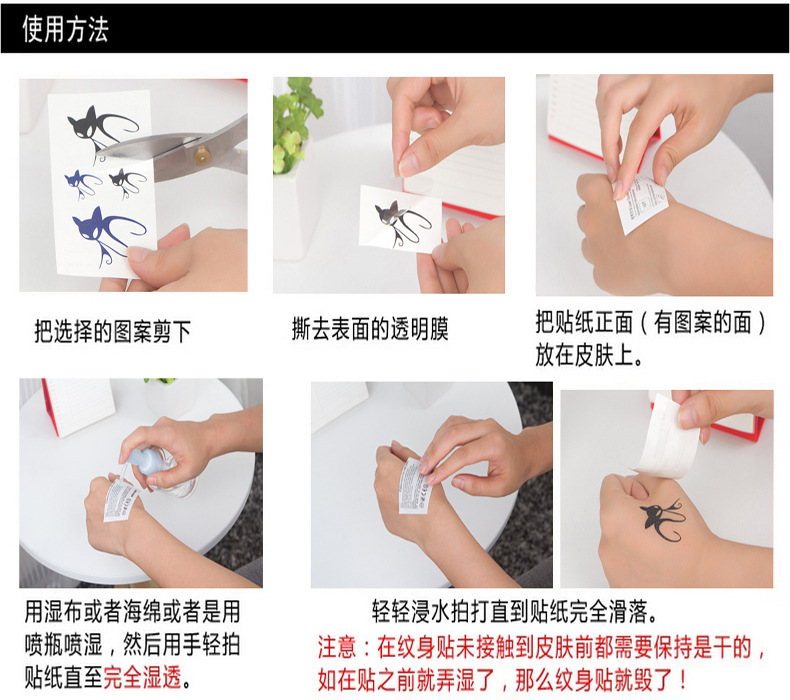 使用方法

把选择的图案剪下

撕去表面的透明膜

把贴纸正面（有图案的面）放在皮肤上。

用湿布或者海绵或者是用喷瓶喷湿，然后用手轻拍贴纸直至完全湿透。

轻轻浸水拍打直到贴纸完全滑落。

注意：在纹身贴未接触到皮肤前都需要保持是干的，如在贴之前就弄湿了，那么纹身贴就毁了！