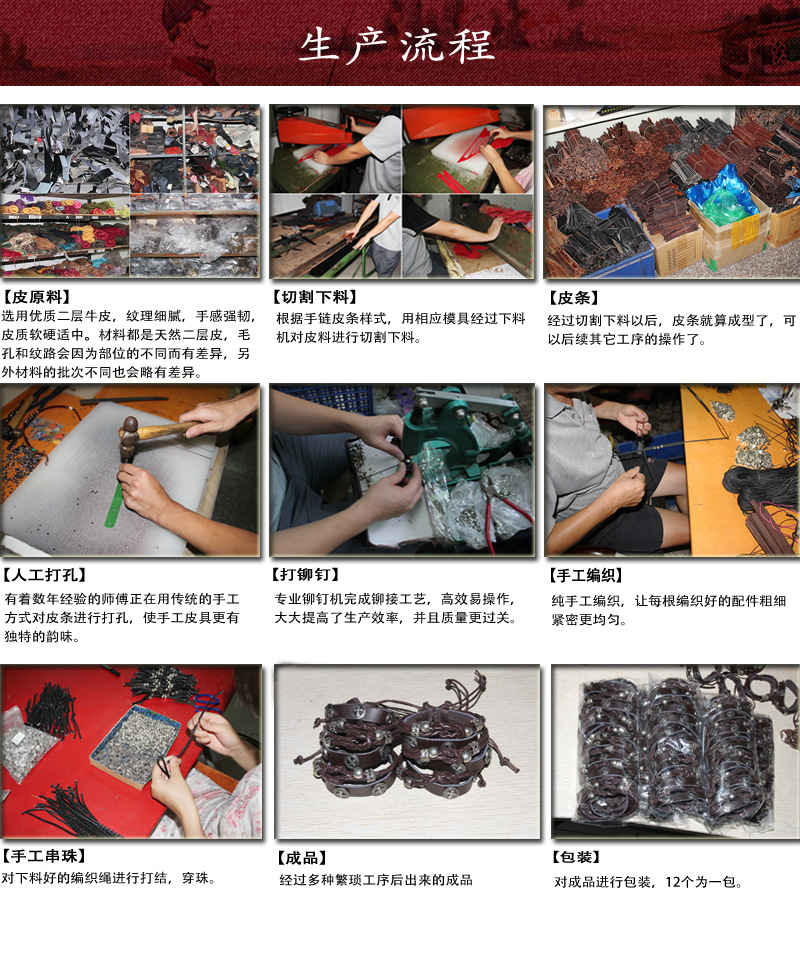 生产流程

【皮原料】
选用优质二层牛皮，纹理细腻，手感强韧，皮质软硬适中。材料都是天然二层皮，毛孔和纹路会因为部位的不同而有差异，另外材料的批次不同也会略有差异。

【切割下料】
根据手链皮条样式，用相应模具经过下料机对皮料进行切割下料。

【皮条】
经过切割下料以后，皮条就算成型了，可以后续其它工序的操作了。

【人工打孔】
有着数年经验的师傅正在用传统的手工方式对皮条进行打孔，使手工皮具更有独特的韵味。

【打铆钉】
专业铆钉机完成铆接工艺，高效易操作，大大提高了生产效率，并且质量更过关。

【手工编织】
纯手工编织，让每根编织好的配件粗细紧密更均匀。

【手工串珠】
对下料好的编织绳进行打结，穿珠。

【成品】
经过多种繁琐工序后出来的成品

【包装】
对成品进行包装，12个为一包。