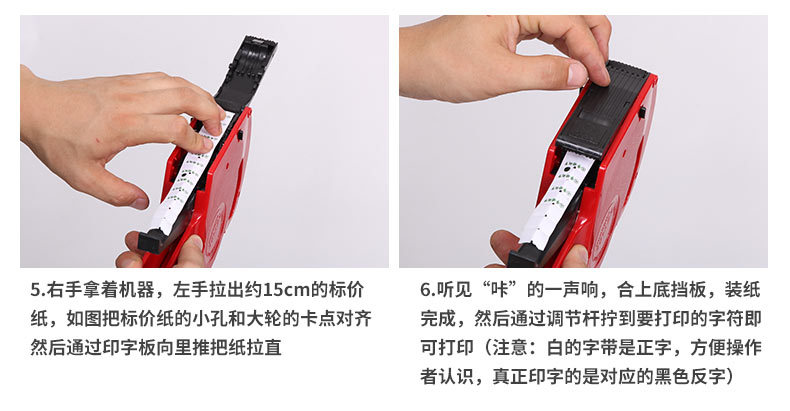 5.右手拿着机器，左手拉出约15cm的标价纸，如图把标价纸的小孔和大轮的卡点对齐然后通过印字板向里推把纸拉直

6.听见“咔”的一声响，合上底挡板，装纸完成，然后通过调节杆拧到要打印的字符即可打印（注意：白的字带是正字，方便操作者认识，真正印字的是对应的黑色反字）