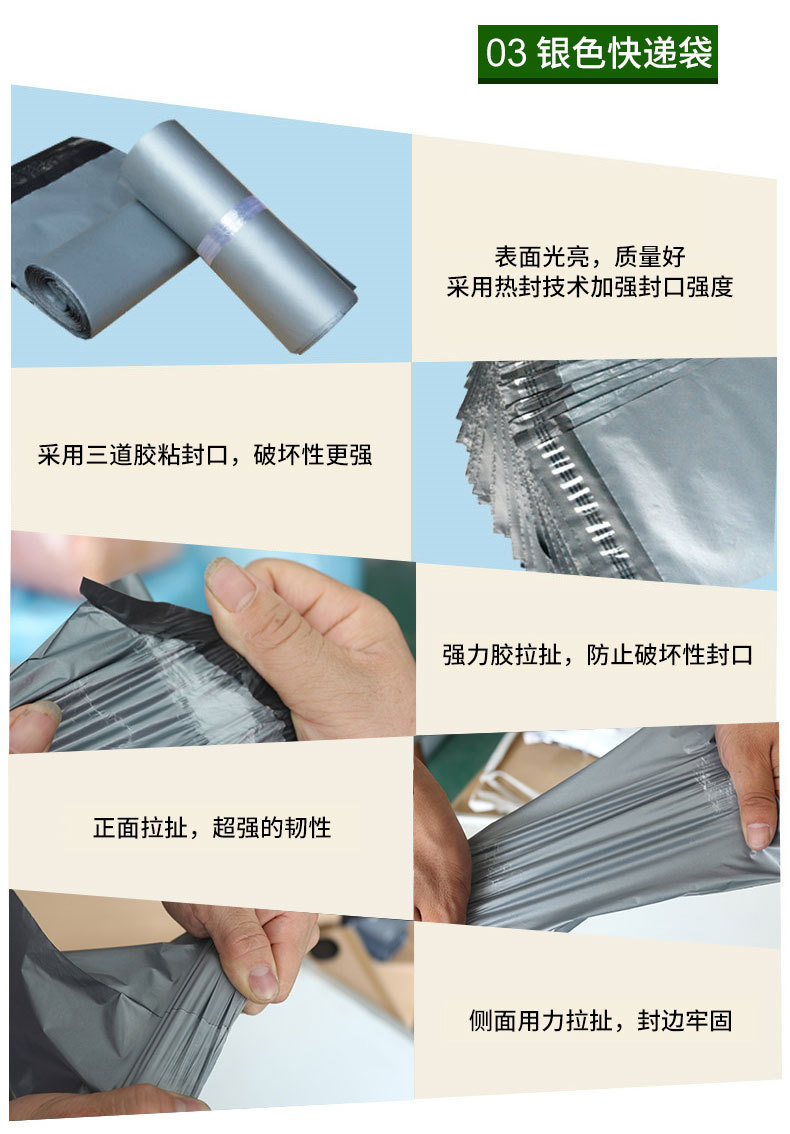 03 银色快递袋

表面光亮，质量好
采用热封技术加强封口强度

采用三道胶粘封口，破坏性更强

强力胶拉扯，防止破坏性封口

正面拉扯，超强的韧性

侧面用力拉扯，封边牢固