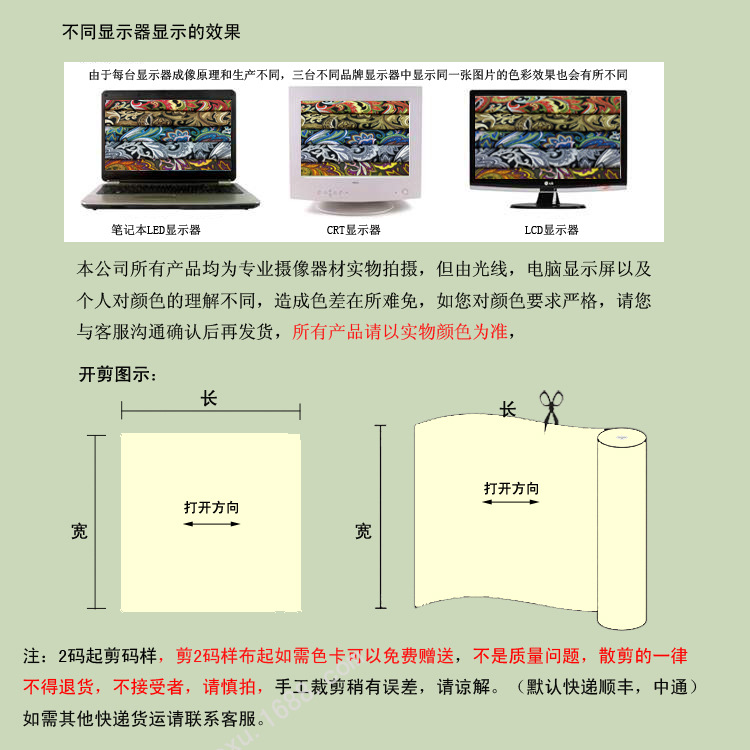 不同显示器显示的效果

由于每台显示器成像原理和生产不同，三台不同品牌显示器中显示同一张图片的色彩效果也会有所不同

笔记本LED显示器

CRT显示器

LCD显示器

本公司所有产品均为专业摄像器材实物拍摄，但由光线，电脑显示屏以及个人对颜色的理解不同，造成色差在所难免，如您对颜色要求严格，请您与客服沟通确认后再发货，所有产品请以实物颜色为准，

开剪图示：

长

宽

打开方向

长

宽

打开方向

注：2码起剪码样，剪2码样布起如需色卡可以免费赠送，不是质量问题，散剪的一律不得退货，不接受者，请慎拍，手工裁剪稍有误差，请谅解。（默认快递顺丰，中通）如需其他快递货运请联系客服。

xu.1688.com