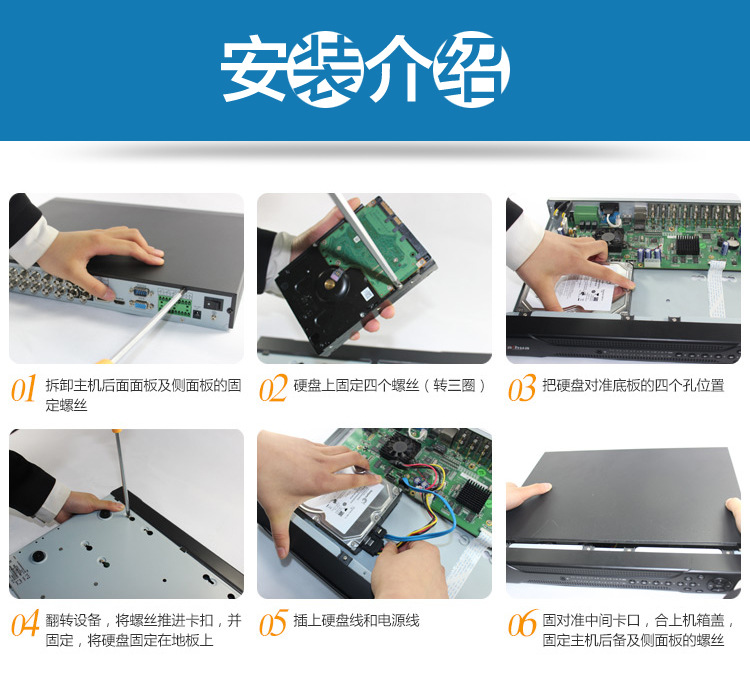 安装介绍

01 拆卸主机后面面板及侧面板的固定螺丝

02 硬盘上固定四个螺丝（转三圈）

03 把硬盘对准底板的四个孔位置

04 翻转设备，将螺丝推进卡扣，并固定，将硬盘固定在地板上

05 插上硬盘线和电源线

06 固对准中间卡口，合上机箱盖，固定主机后备及侧面板的螺丝