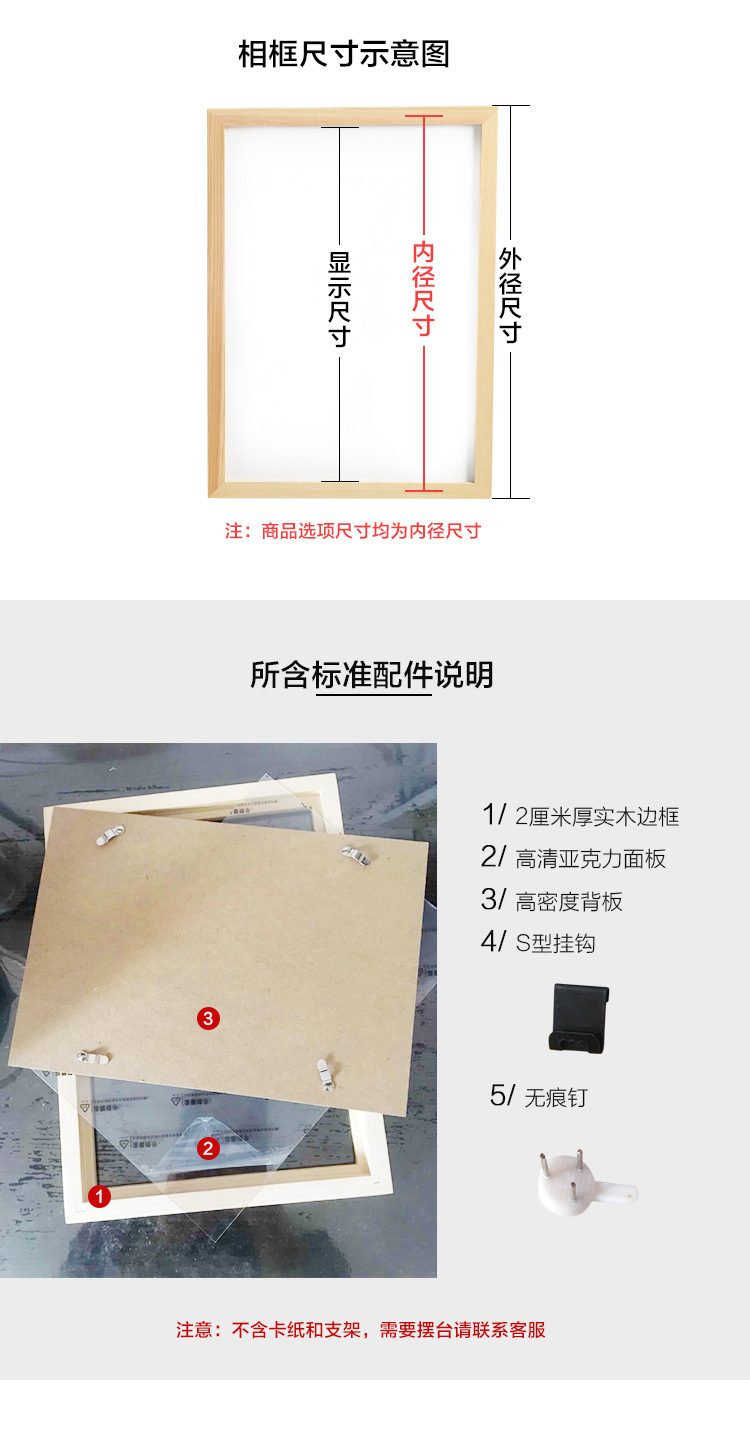 相框尺寸示意图

显示尺寸

内径尺寸

外径尺寸

注：商品选项尺寸均为内径尺寸

所含标准配件说明

3

2

1

1/ 2厘米厚实木边框
2/ 高清亚克力面板
3/ 高密度背板
4/ S型挂钩

5/ 无痕钉

注意：不含卡纸和支架，需要摆台请联系客服