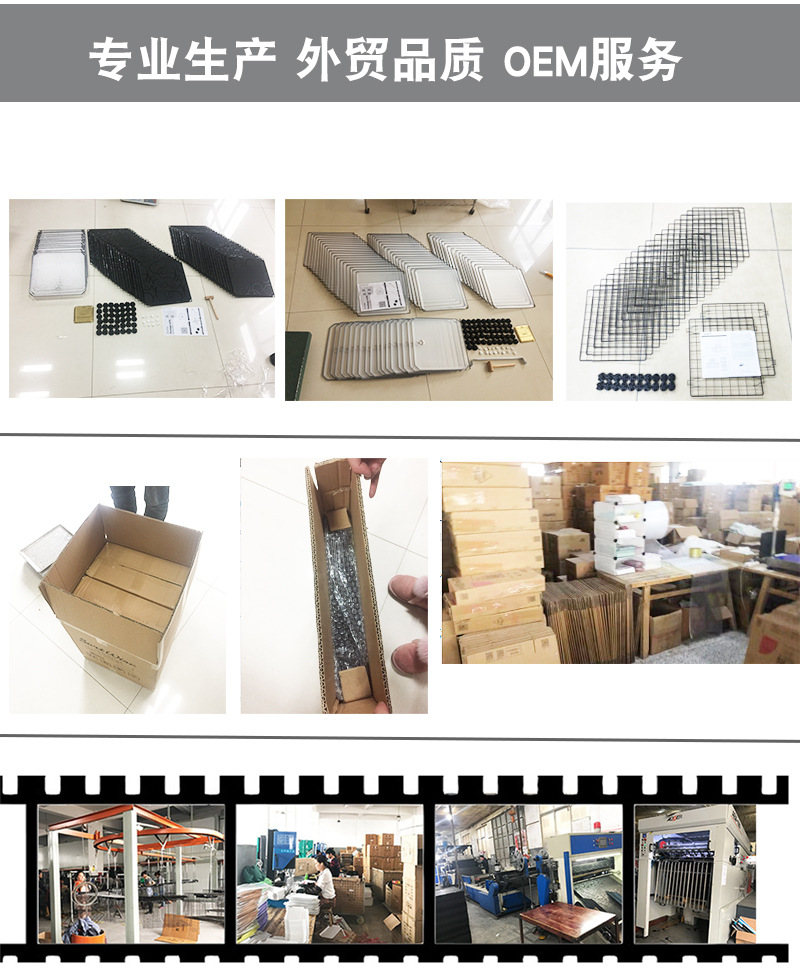 专业生产 外贸品质 OEM服务