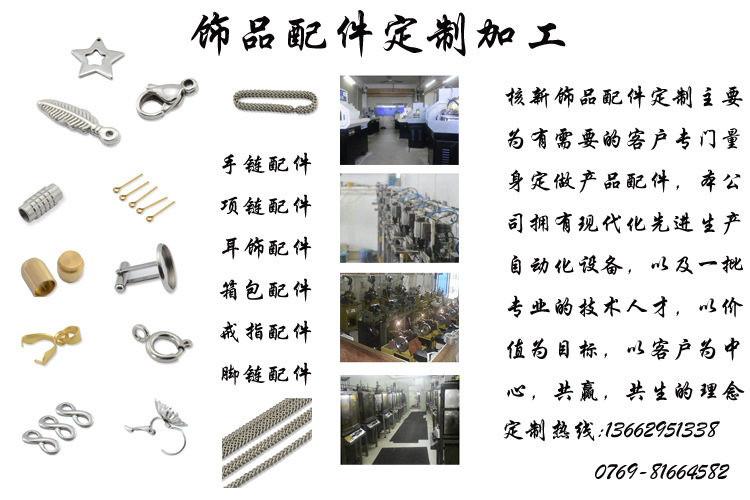 饰品配件定制加工

手链配件
项链配件
耳饰配件
箱包配件
戒指配件
脚链配件

核新饰品配件定制主要为有需要的客户专门量身定做产品配件，本公司拥有现代化先进生产自动化设备，以及一批专业的技术人才，以价值为目标，以客户为中心，共赢，共生的理念

定制热线:13662951338
0769-81664582