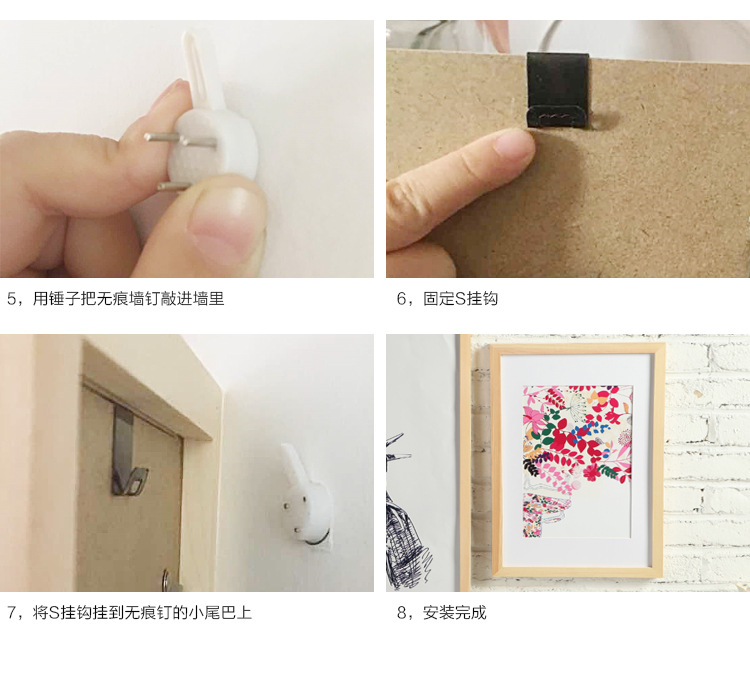 5，用锤子把无痕墙钉敲进墙里

6，固定S挂钩

7，将S挂钩挂到无痕钉的小尾巴上

8，安装完成