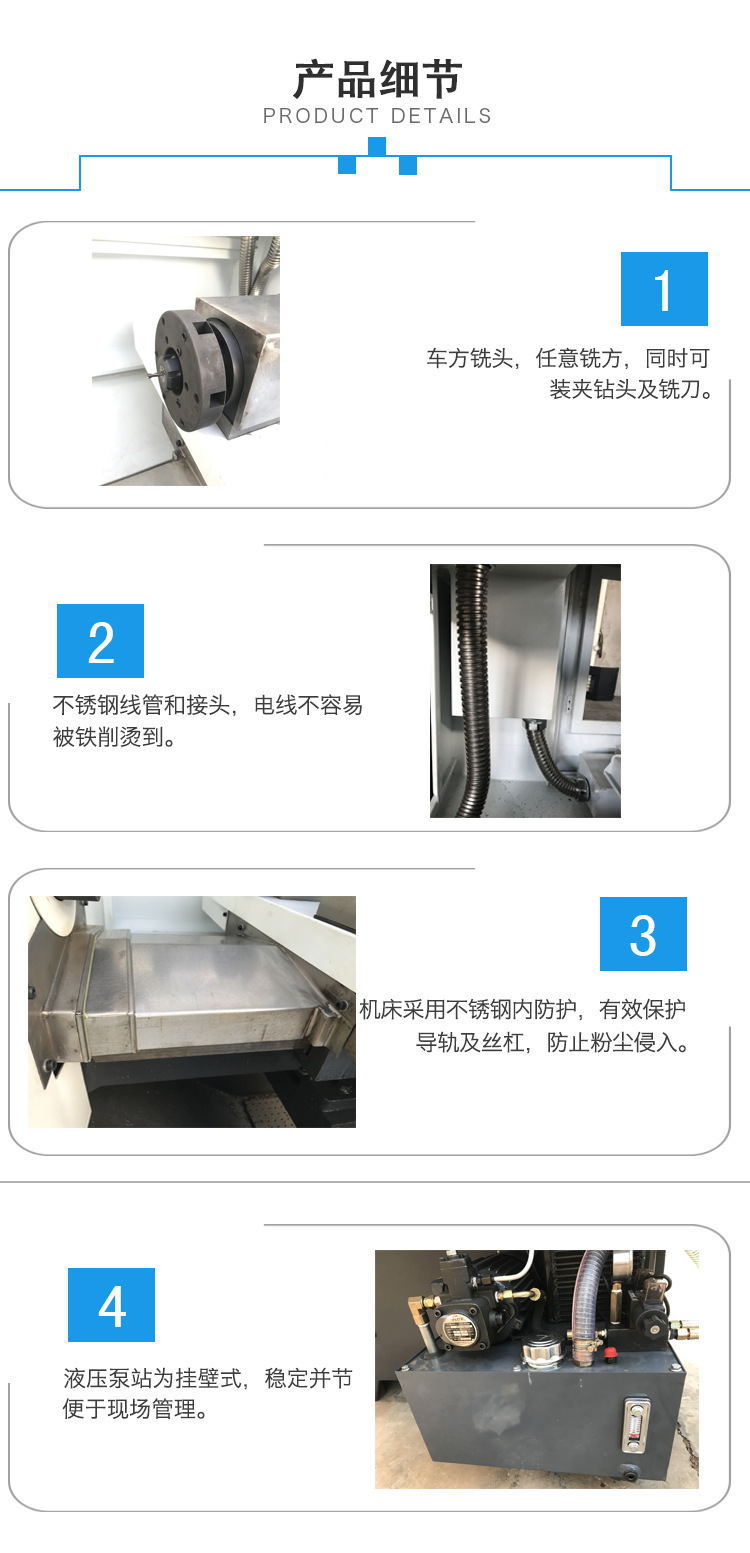 产品细节
PRODUCT DETAILS

1
车方铣头，任意铣方，同时可装夹钻头及铣刀。

2
不锈钢线管和接头，电线不容易被铁削烫到。

3
机床采用不锈钢内防护，有效保护导轨及丝杠，防止粉尘侵入。

4
液压泵站为挂壁式，稳定并节便于现场管理。