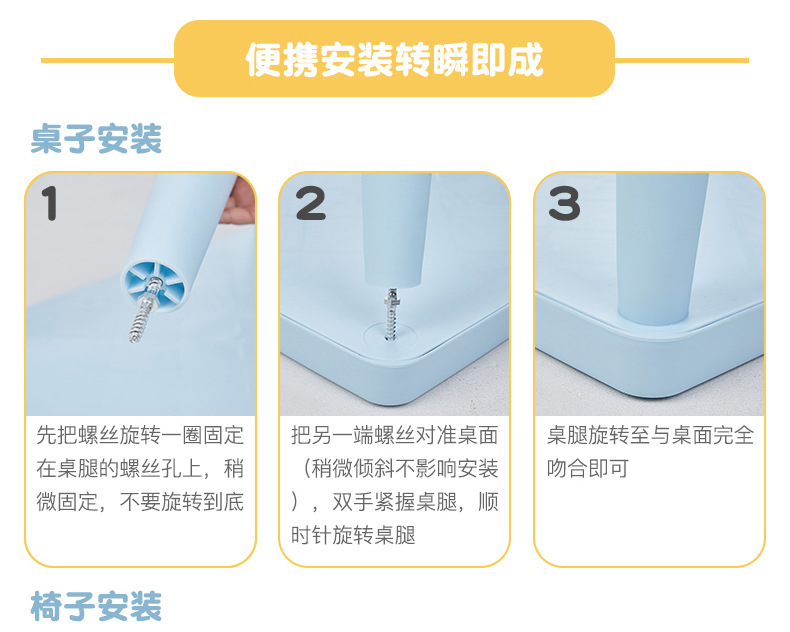 便携安装转瞬即成

桌子安装

1

先把螺丝旋转一圈固定在桌腿的螺丝孔上，稍微固定，不要旋转到底

2

把另一端螺丝对准桌面（稍微倾斜不影响安装），双手紧握桌腿，顺时针旋转桌腿

3

桌腿旋转至与桌面完全吻合即可

椅子安装