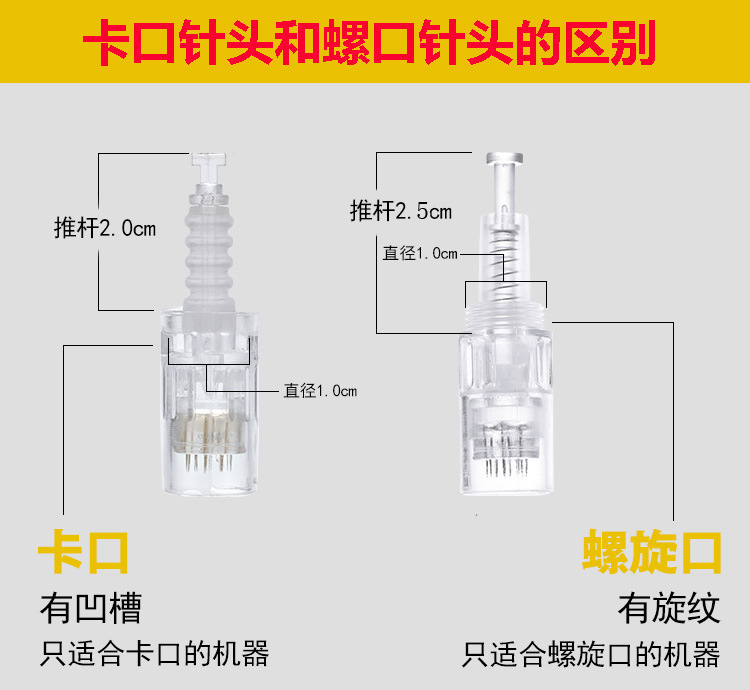 卡口针头和螺口针头的区别

推杆2.0cm

直径1.0cm

推杆2.5cm

直径1.0cm

卡口
有凹槽
只适合卡口的机器

螺旋口
有旋纹
只适合螺旋口的机器