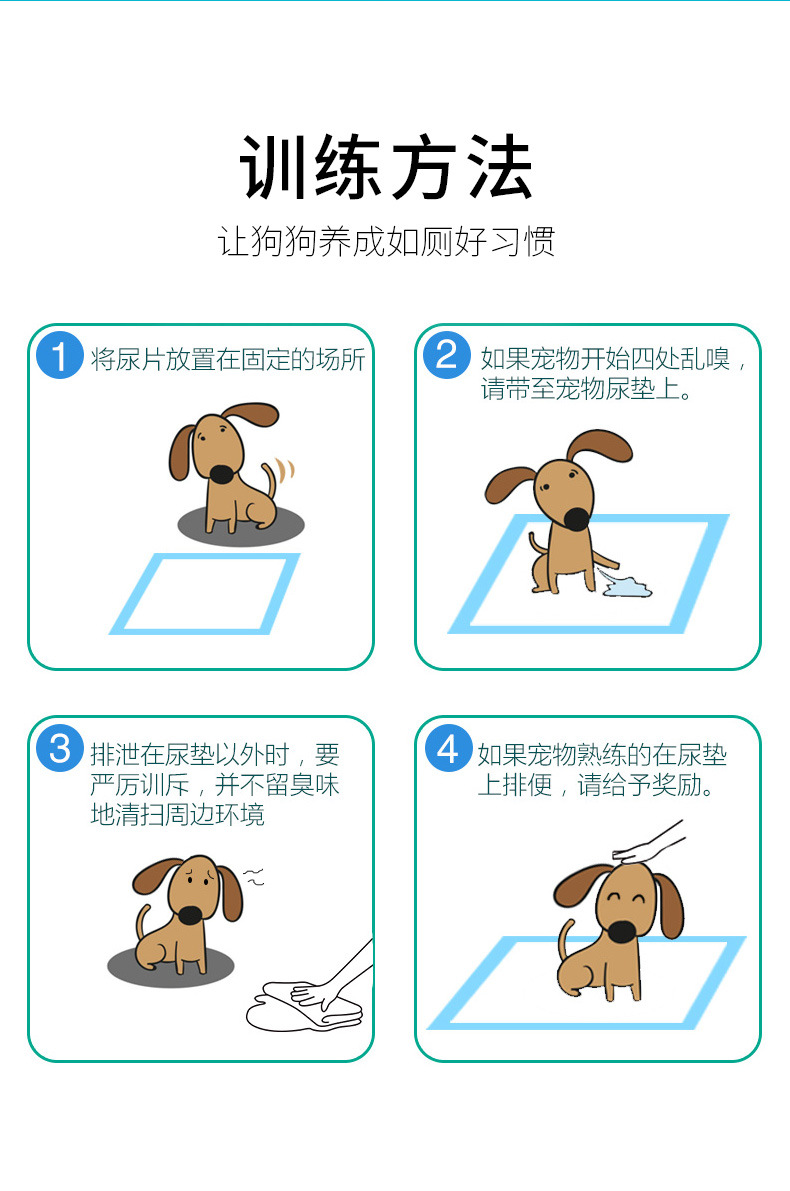 训练方法

让狗狗养成如厕好习惯

1 将尿片放置在固定的场所

2 如果宠物开始四处乱嗅，请带至宠物尿垫上。

3 排泄在尿垫以外时，要严厉训斥，并不留臭味地清扫周边环境

4 如果宠物熟练的在尿垫上排便，请给予奖励。