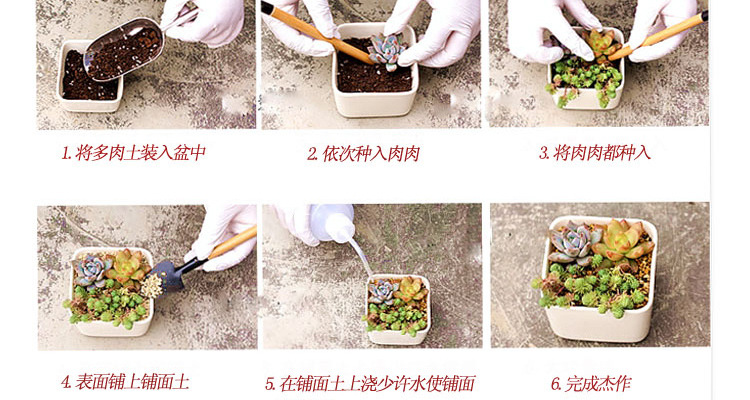 1. 将多肉土装入盆中

2. 依次种入肉肉

3. 将肉肉都种入

4. 表面铺上铺面土

5. 在铺面土上浇少许水使铺面

6. 完成杰作