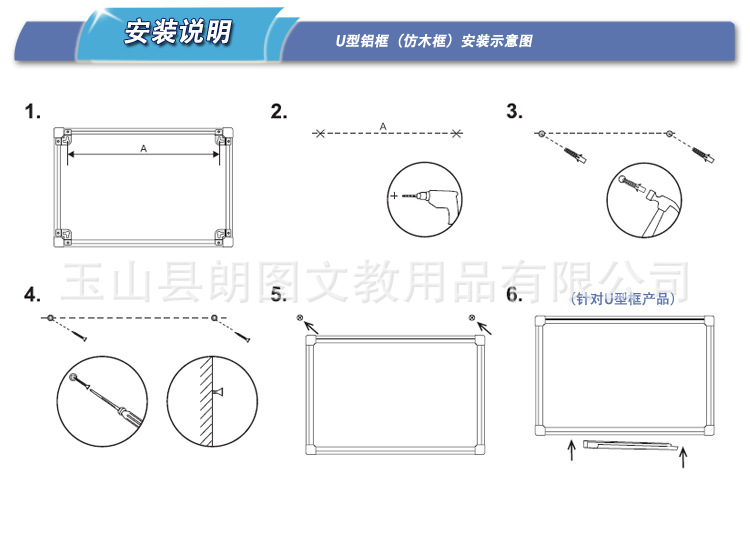 安装说明

U型铝框（仿木框）安装示意图

1.

A

2.

A

3.

玉山县朗图文教用品有限公司

4.

5.

6.

（针对U型框产品）