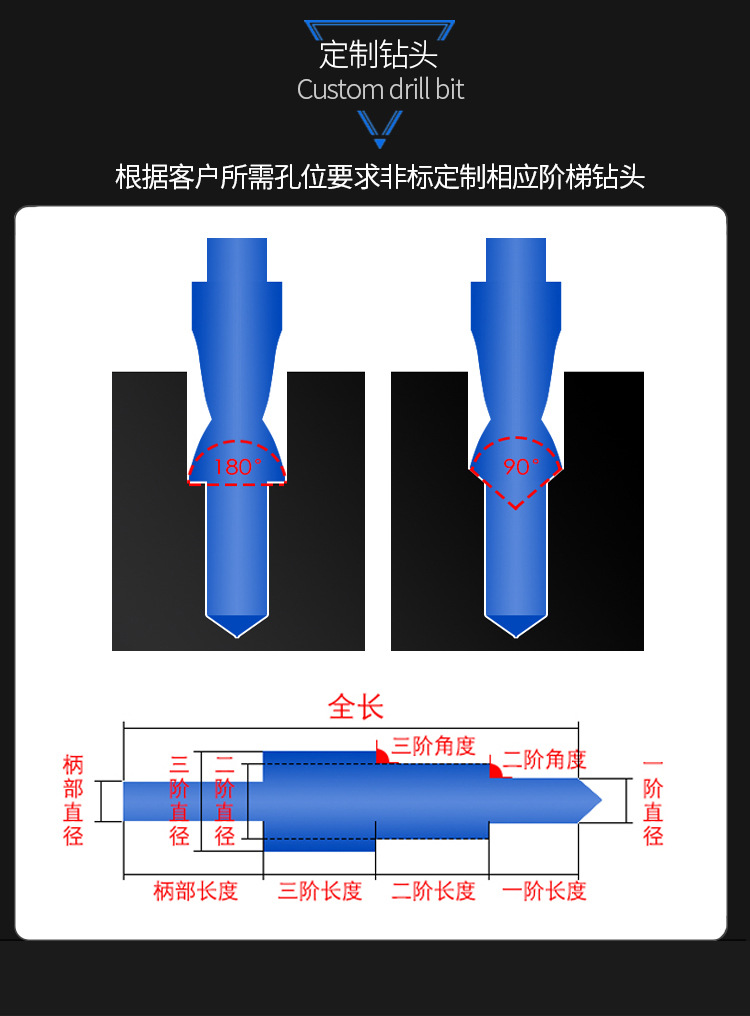 定制钻头
Custom drill bit

根据客户所需孔位要求非标定制相应阶梯钻头

180°

90°

全长

三阶角度

二阶角度

柄部直径

三阶直径

二阶直径

一阶直径

柄部长度

三阶长度

二阶长度

一阶长度